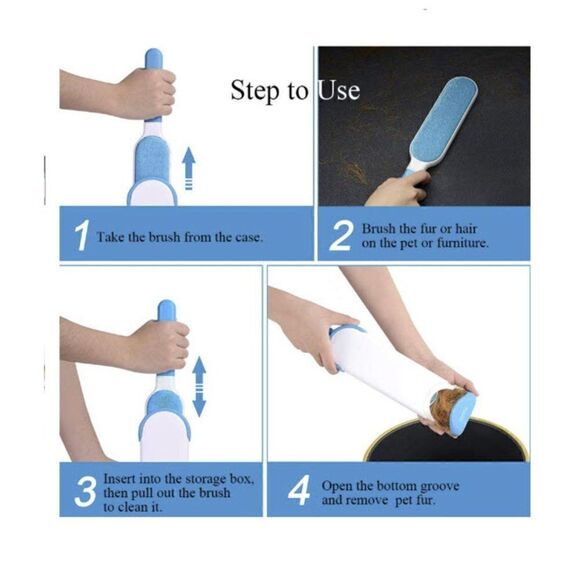 Step to Use

1 Take the brush from the case.

2 Brush the fur or hair on the pet or furniture.

3 Insert into the storage box, then pull out the brush to clean it.

4 Open the bottom groove and remove pet fur.